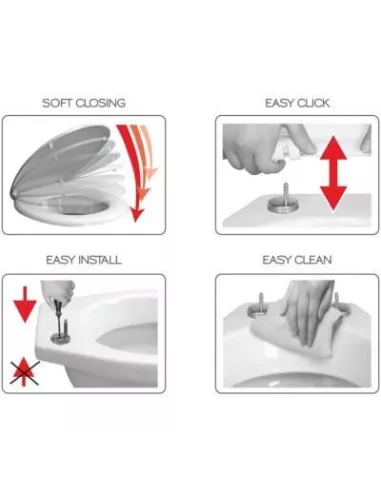 SOFT CLOSING

EASY CLICK

EASY INSTALL

EASY CLEAN