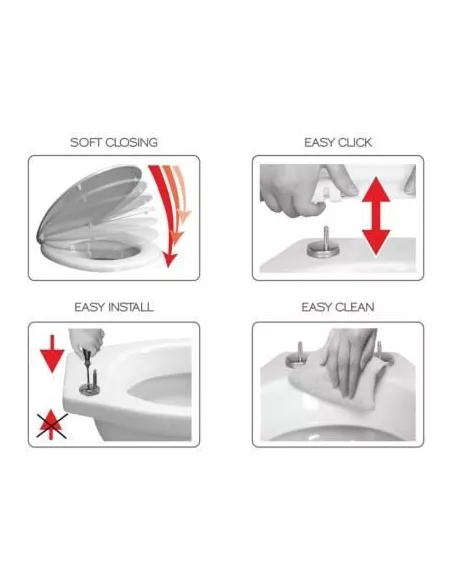 SOFT CLOSING

EASY CLICK

EASY INSTALL

EASY CLEAN