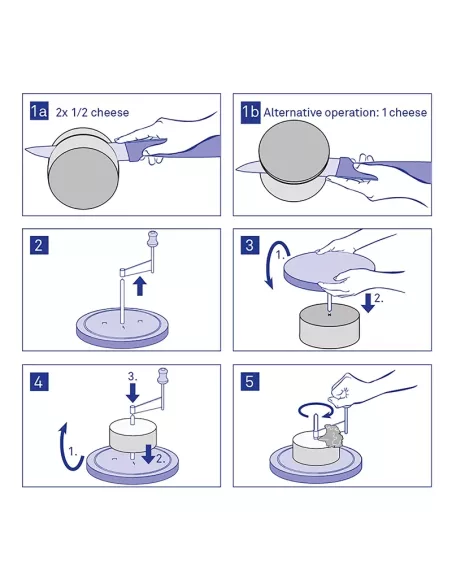 1a 2x 1/2 cheese

1b Alternative operation: 1 cheese

2

3 1. 2.

4 3. 1. 2.

5