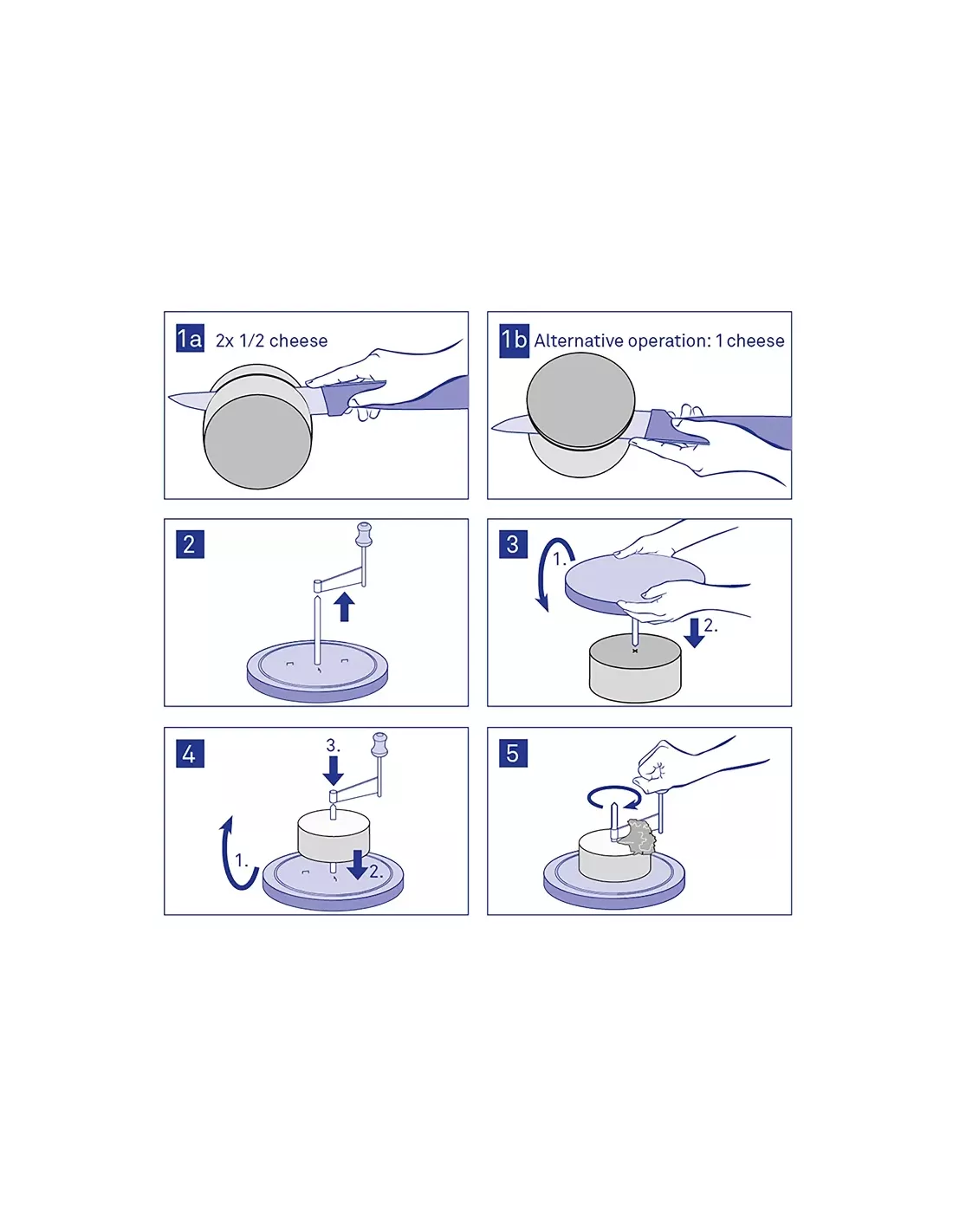 1a 2x 1/2 cheese

1b Alternative operation: 1 cheese

2

3
1.
2.

4
3.
1.
2.

5