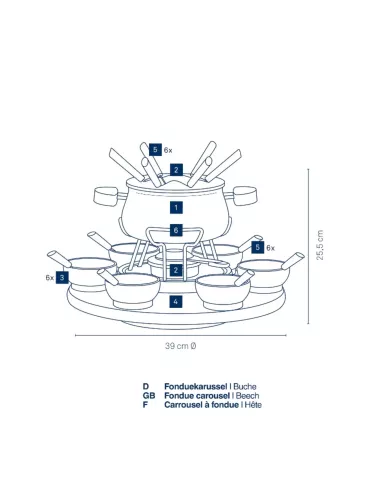 5 6x

2

1

6

5 6x

2

6x 3

4

25,5 cm

39 cm Ø

D Fonduekarussel | Buche
GB Fondue carousel | Beech
F Carrousel à fondue | Hête